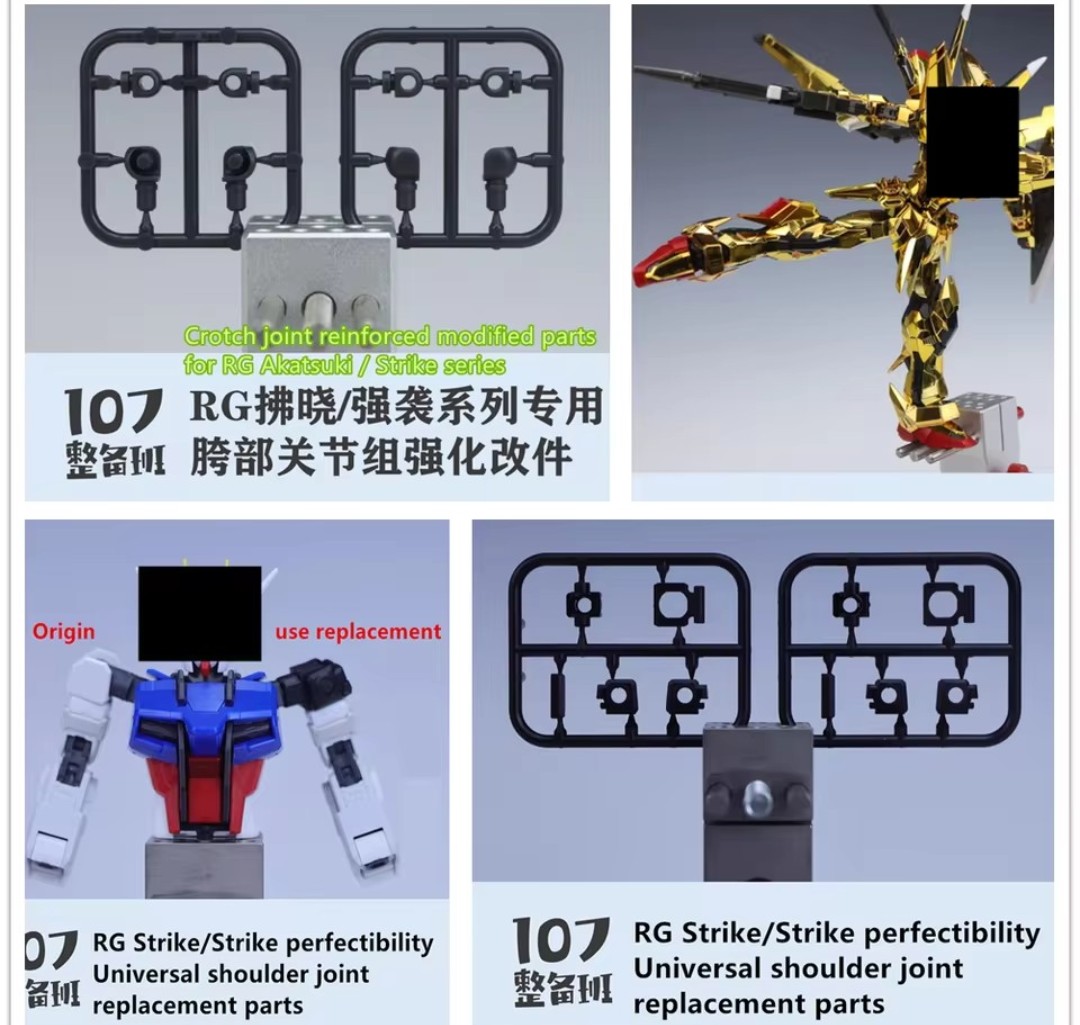 Crotch joint reinforced modified parts for RG Akatsuki / Strike series

107 整备班

RG拂晓/强袭系列专用
胯部关节组强化改件

Origin

use replacement

07 备班

RG Strike/Strike perfectibility
Universal shoulder joint
replacement parts

107 整备班

RG Strike/Strike perfectibility
Universal shoulder joint
replacement parts