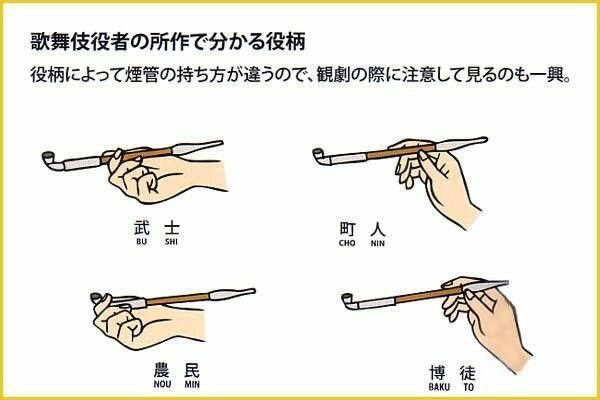 歌舞伎役者の所作で分かる役柄

役柄によって煙管の持ち方が違うので、観劇の際に注意して見るのも一興。

武 士
BU SHI

町 人
CHO NIN

農 民
NOU MIN

博 徒
BAKU TO