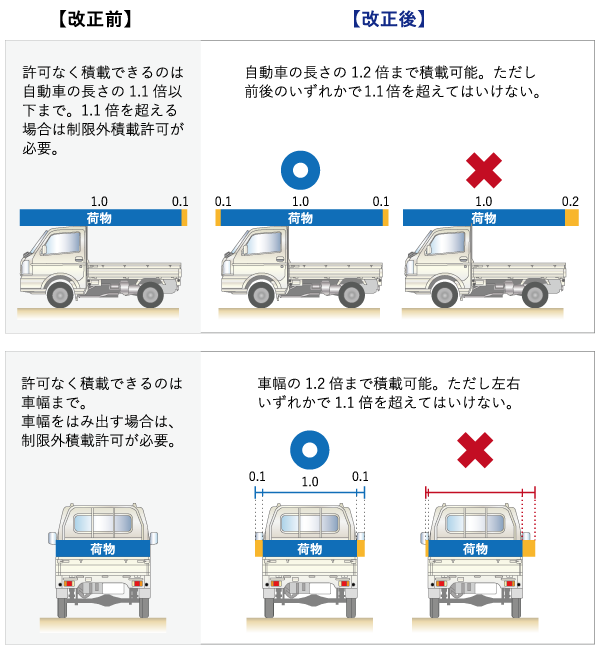 【改正前】

【改正後】

許可なく積載できるのは自動車の長さの 1.1 倍以下まで。1.1 倍を超える場合は制限外積載許可が必要。

1.0 0.1
荷物

自動車の長さの 1.2 倍まで積載可能。ただし前後のいずれかで 1.1 倍を超えてはいけない。

0.1 1.0 0.1
荷物

1.0 0.2
荷物

許可なく積載できるのは車幅まで。
車幅をはみ出す場合は、制限外積載許可が必要。

荷物

車幅の 1.2 倍まで積載可能。ただし左右いずれかで 1.1 倍を超えてはいけない。

0.1 1.0 0.1
荷物

荷物