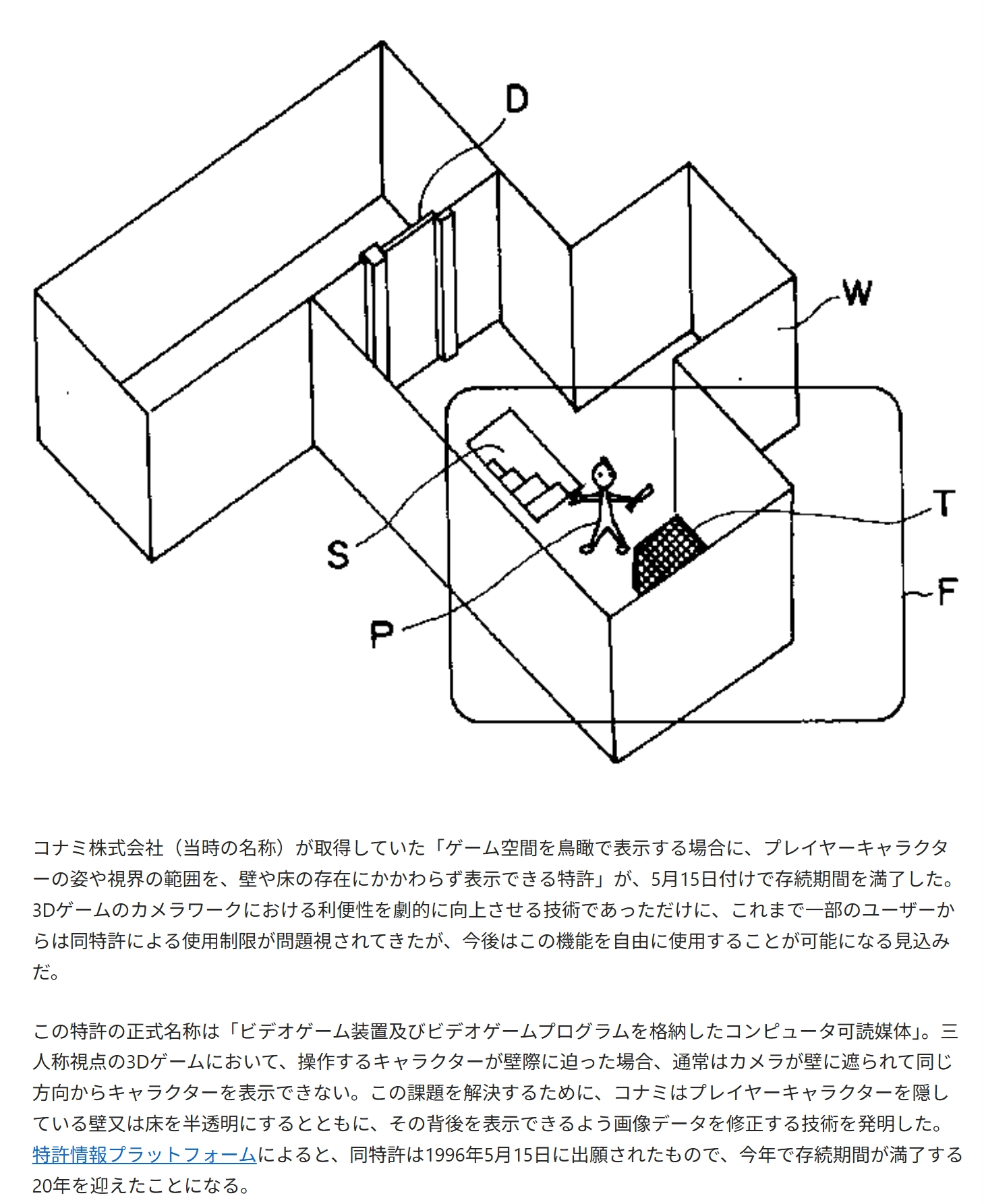 D

W

T

S

F

P

コナミ株式会社（当時の名称）が取得していた「ゲーム空間を鳥瞰で表示する場合に、プレイヤーキャラクターの姿や視界の範囲を、壁や床の存在にかかわらず表示できる特許」が、5月15日付けで存続期間を満了した。3Dゲームのカメラワークにおける利便性を劇的に向上させる技術であっただけに、これまで一部のユーザーからは同特許による使用制限が問題視されてきたが、今後はこの機能を自由に使用することが可能になる見込みだ。

この特許の正式名称は「ビデオゲーム装置及びビデオゲームプログラムを格納したコンピュータ可読媒体」。三人称視点の3Dゲームにおいて、操作するキャラクターが壁際に迫った場合、通常はカメラが壁に遮られて同じ方向からキャラクターを表示できない。この課題を解決するために、コナミはプレイヤーキャラクターを隠している壁又は床を半透明にするとともに、その背後を表示できるよう画像データを修正する技術を発明した。特許情報プラットフォームによると、同特許は1996年5月15日に出願されたもので、今年で存続期間が満了する20年を迎えたことになる。